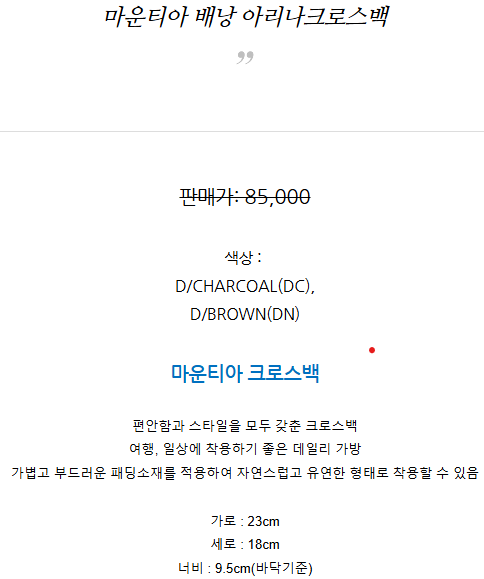 마운티아 배낭 아리나크로스백

”

판매가: 85,000

색상 :
D/CHARCOAL(DC),
D/BROWN(DN)

마운티아 크로스백

편안함과 스타일을 모두 갖춘 크로스백
여행, 일상에 착용하기 좋은 데일리 가방
가볍고 부드러운 패딩소재를 적용하여 자연스럽고 유연한 형태로 착용할 수 있음

가로 : 23cm
세로 : 18cm
너비 : 9.5cm(바닥기준)