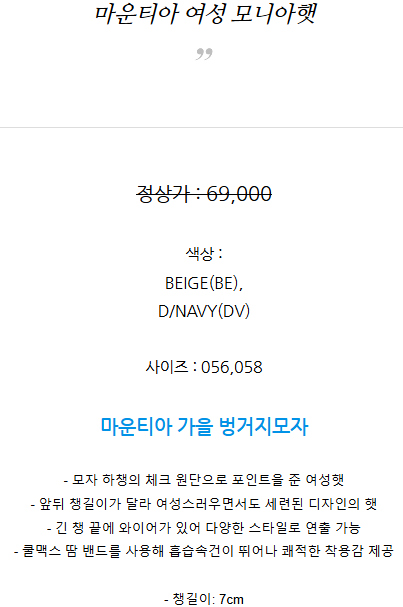 마운티아 여성 모니아햇

”

정상가 : 69,000

색상 :
BEIGE(BE),
D/NAVY(DV)

사이즈 : 056,058

마운티아 가을 벙거지모자

- 모자 하챙의 체크 원단으로 포인트를 준 여성햇
- 앞뒤 챙길이가 달라 여성스러우면서도 세련된 디자인의 햇
- 긴 챙 끝에 와이어가 있어 다양한 스타일로 연출 가능
- 쿨맥스 땀 밴드를 사용해 흡습속건이 뛰어나 쾌적한 착용감 제공

- 챙길이: 7cm